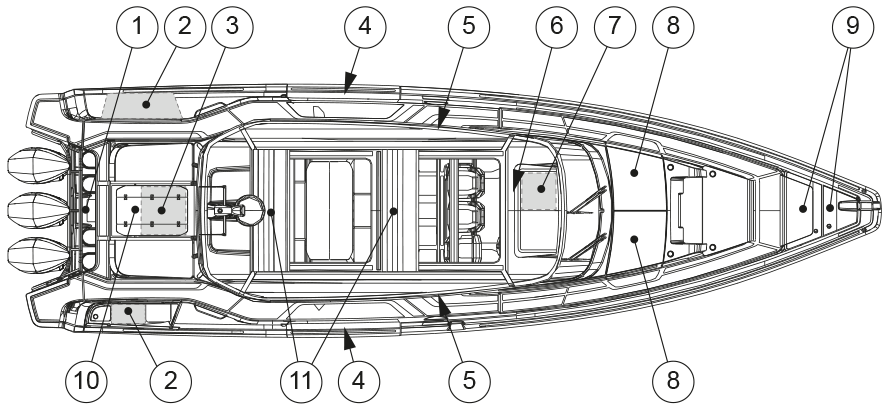 1
2
3
4
5
6
7
8
9
10
2
11
4
5
8